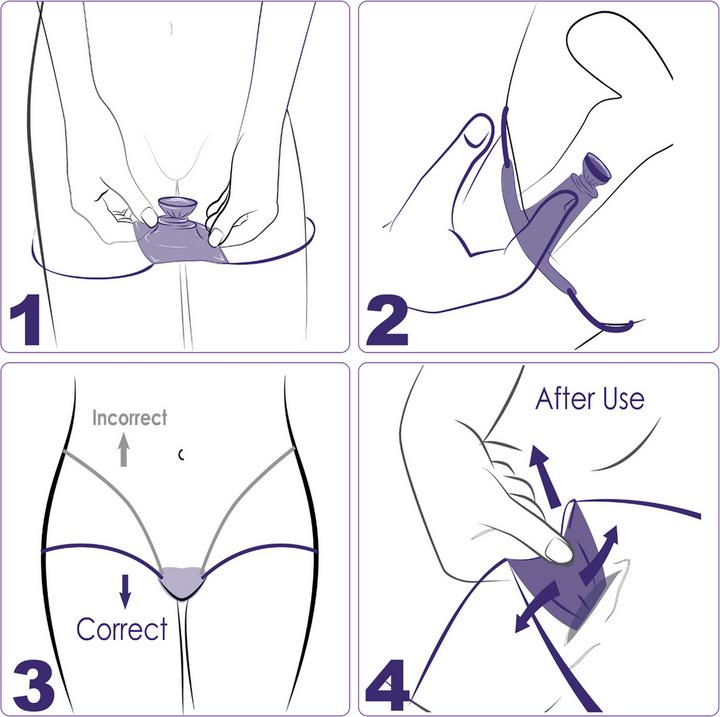 1

2

Incorrect

Correct

3

After Use

4