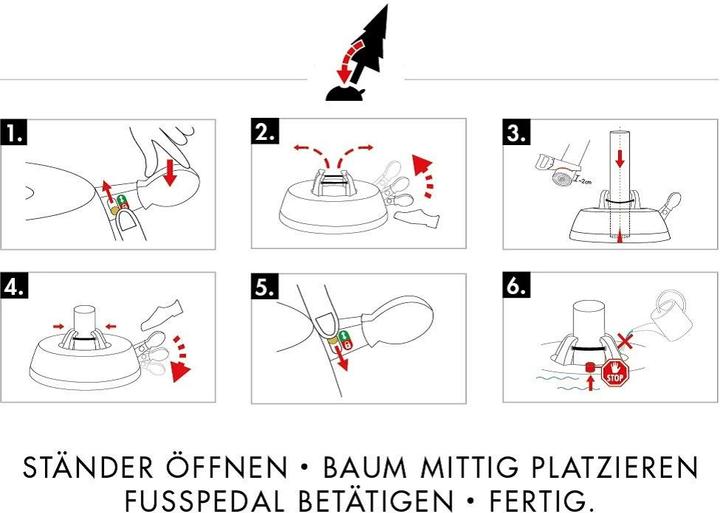 1.

2.

3.

~2cm

4.

5.

6.

STOP

STÄNDER ÖFFNEN • BAUM MITTIG PLATZIEREN
FUSSPEDAL BETÄTIGEN • FERTIG.