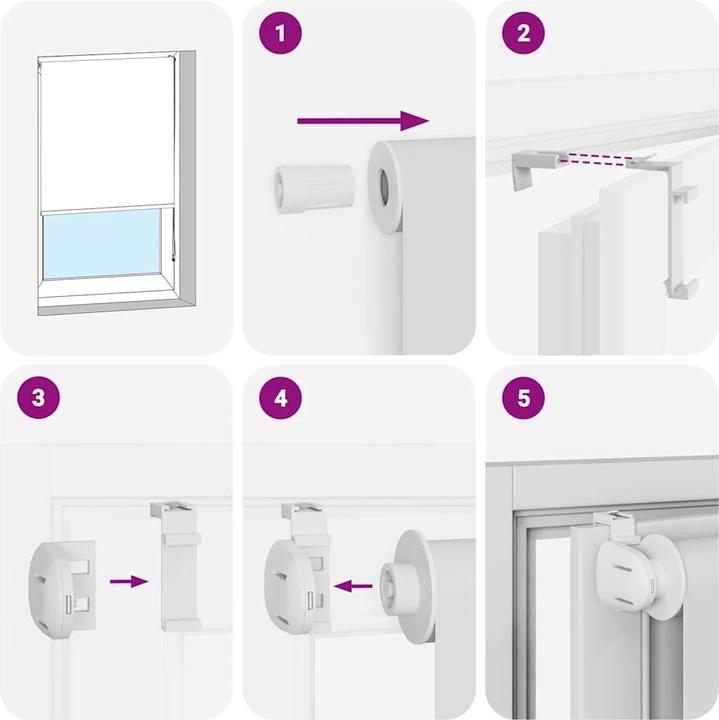 1

2

3

4

5