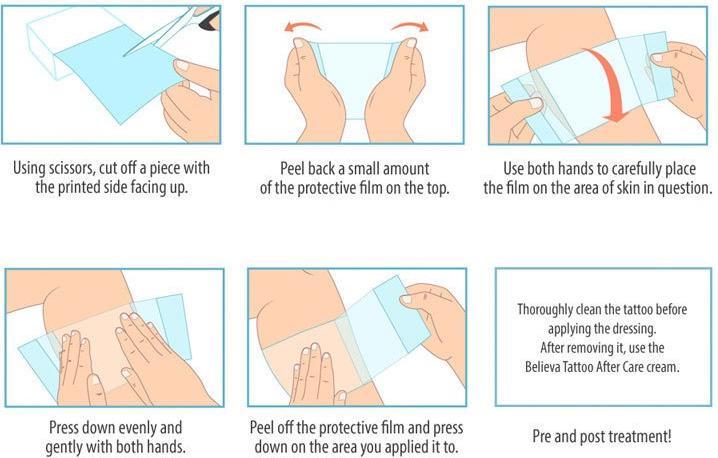 Using scissors, cut off a piece with the printed side facing up.

Peel back a small amount of the protective film on the top.

Use both hands to carefully place the film on the area of skin in question.

Press down evenly and gently with both hands.

Peel off the protective film and press down on the area you applied it to.

Thoroughly clean the tattoo before applying the dressing.
After removing it, use the Believa Tattoo After Care cream.

Pre and post treatment!