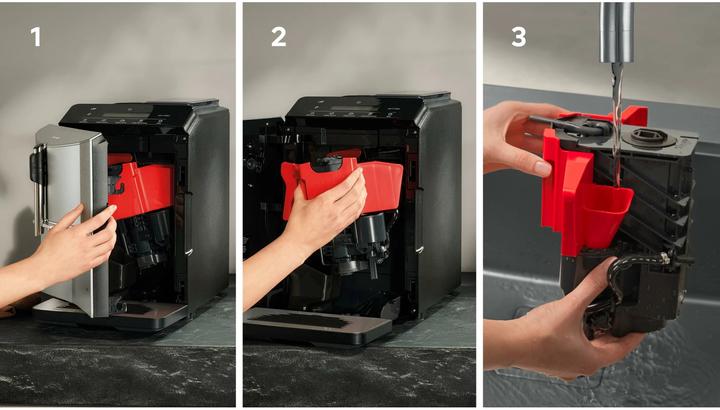 1

2

3