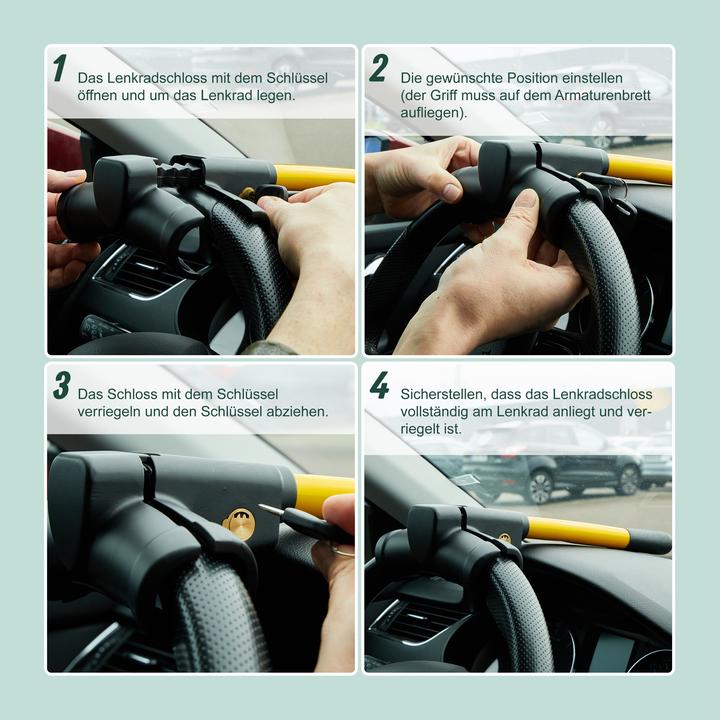 1 Das Lenkradschloss mit dem Schlüssel öffnen und um das Lenkrad legen.

2 Die gewünschte Position einstellen (der Griff muss auf dem Armaturenbrett aufliegen).

3 Das Schloss mit dem Schlüssel verriegeln und den Schlüssel abziehen.

4 Sicherstellen, dass das Lenkradschloss vollständig am Lenkrad anliegt und verriegelt ist.