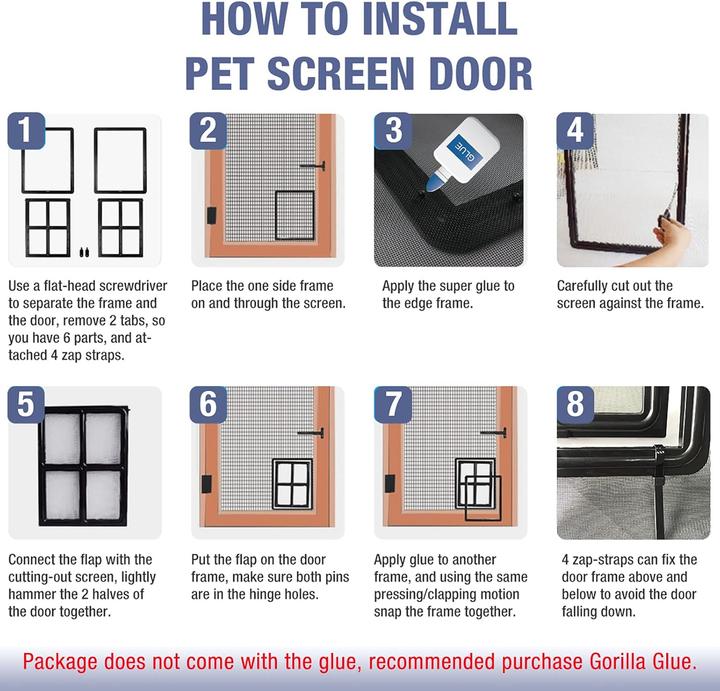 HOW TO INSTALL
PET SCREEN DOOR

1

Use a flat-head screwdriver to separate the frame and the door, remove 2 tabs, so you have 6 parts, and attached 4 zap straps.

2

Place the one side frame on and through the screen.

3

GLUE

Apply the super glue to the edge frame.

4

Carefully cut out the screen against the frame.

5

Connect the flap with the cutting-out screen, lightly hammer the 2 halves of the door together.

6

Put the flap on the door frame, make sure both pins are in the hinge holes.

7

Apply glue to another frame, and using the same pressing/clapping motion snap the frame together.

8

4 zap-straps can fix the door frame above and below to avoid the door falling down.

Package does not come with the glue, recommended purchase Gorilla Glue.