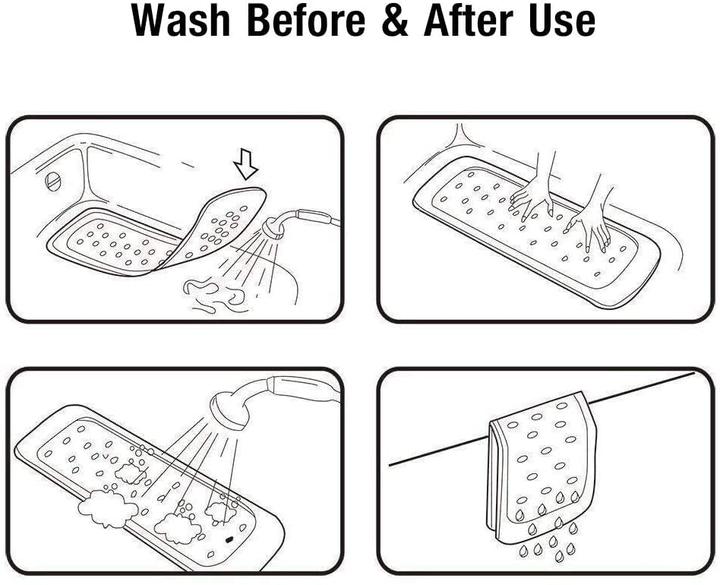 Wash Before & After Use