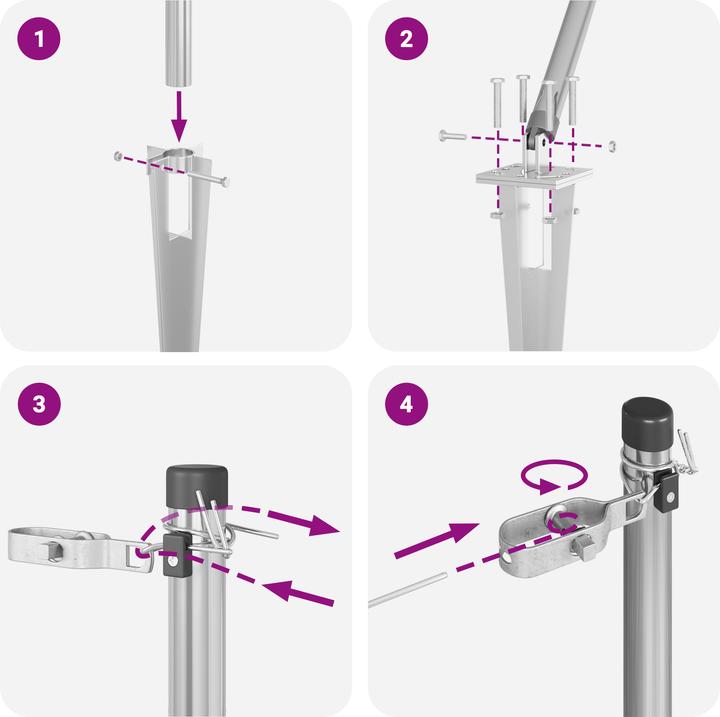 1

2

3

4