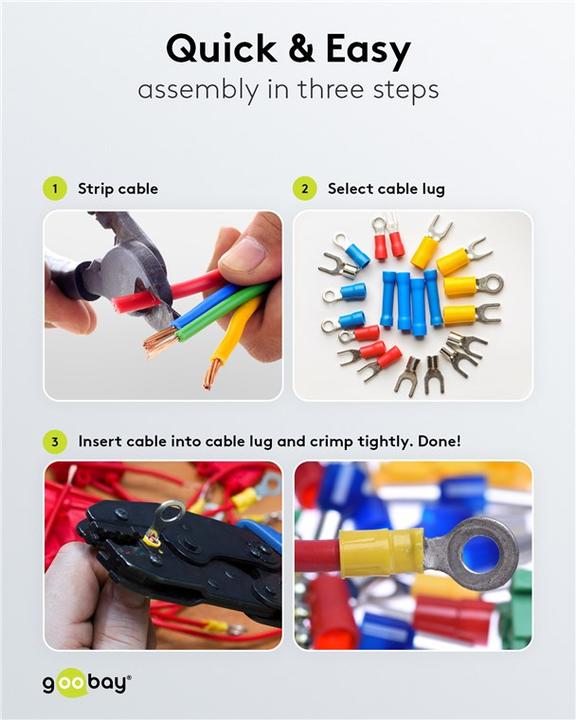 Quick & Easy
assembly in three steps

1 Strip cable

2 Select cable lug

3 Insert cable into cable lug and crimp tightly. Done!

goobay®