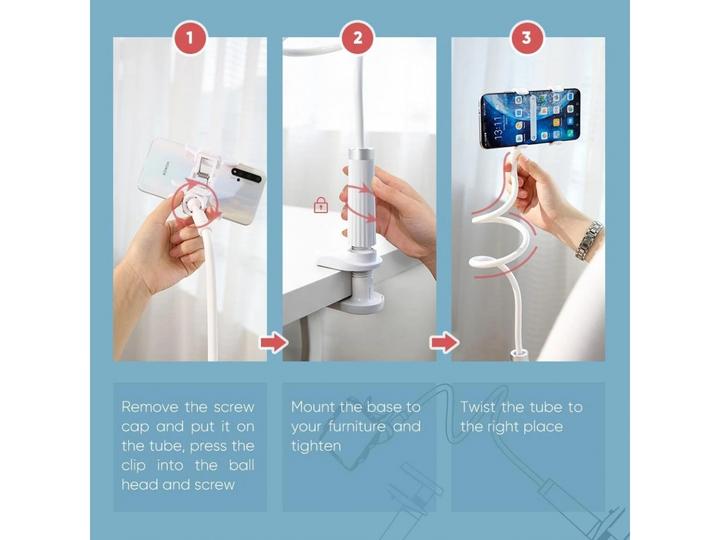 1

2

3

13:11

Remove the screw cap and put it on the tube, press the clip into the ball head and screw

Mount the base to your furniture and tighten

Twist the tube to the right place