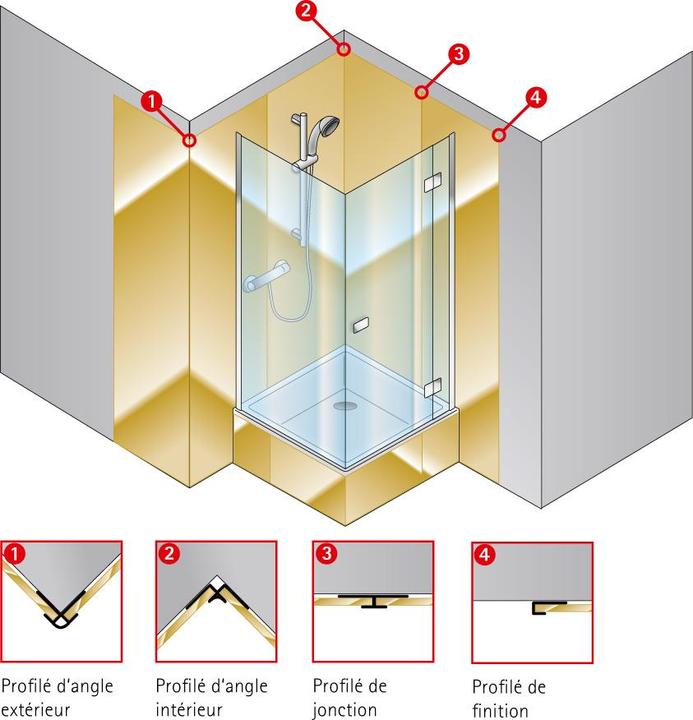 2
3
1
4

1
2
3
4

Profilé d'angle extérieur

Profilé d'angle intérieur

Profilé de jonction

Profilé de finition