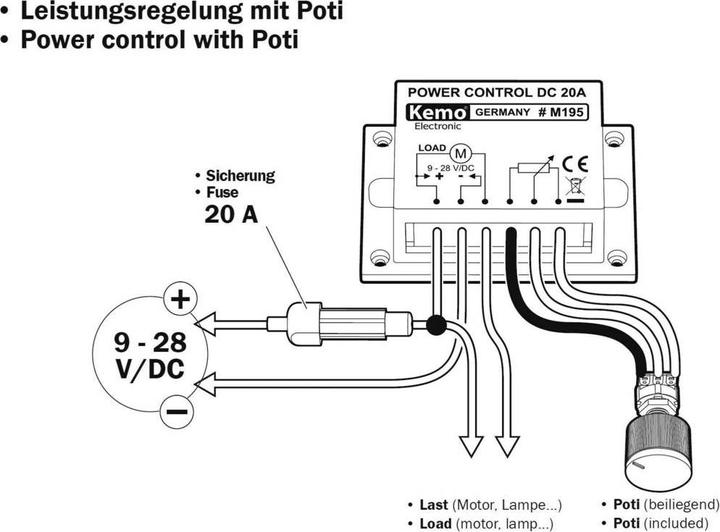 • Leistungsregelung mit Poti
• Power control with Poti

POWER CONTROL DC 20A
Kemo Electronic GERMANY # M195
LOAD M
9 - 28 V/DC
+ -
CE

• Sicherung
• Fuse
20 A

+
9 - 28 V/DC
−

• Last (Motor, Lampe...)
• Load (motor, lamp...)

• Poti (beiliegend)
• Poti (included)