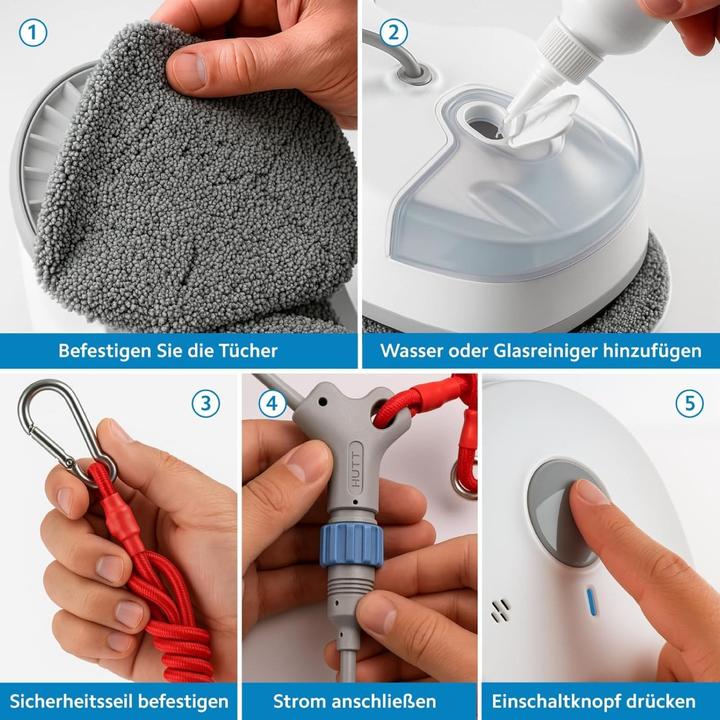 1

Befestigen Sie die Tücher

2

Wasser oder Glasreiniger hinzufügen

3

Sicherheitsseil befestigen

4

HUTT

Strom anschließen

5

Einschaltknopf drücken