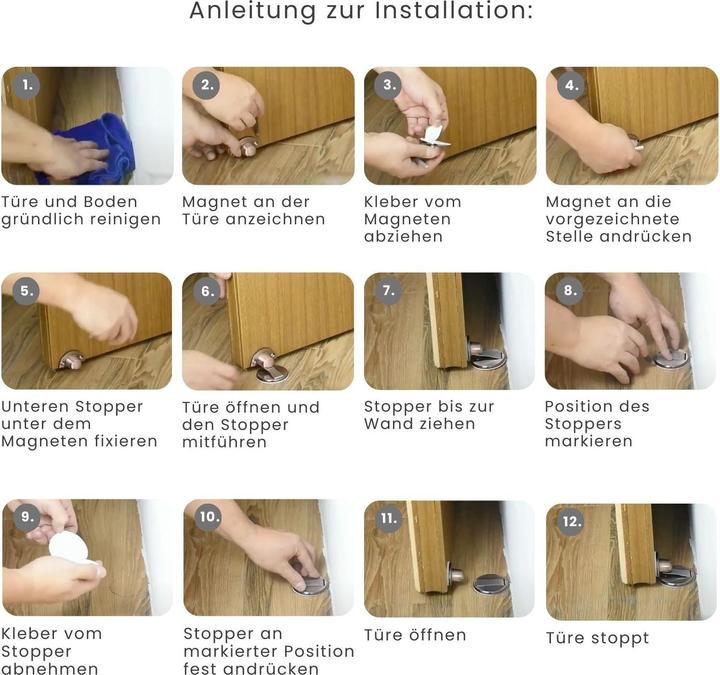 Anleitung zur Installation:

1.
Türe und Boden gründlich reinigen

2.
Magnet an der Türe anzeichnen

3.
Kleber vom Magneten abziehen

4.
Magnet an die vorgezeichnete Stelle andrücken

5.
Unteren Stopper unter dem Magneten fixieren

6.
Türe öffnen und den Stopper mitführen

7.
Stopper bis zur Wand ziehen

8.
Position des Stoppers markieren

9.
Kleber vom Stopper abnehmen

10.
Stopper an markierter Position fest andrücken

11.
Türe öffnen

12.
Türe stoppt