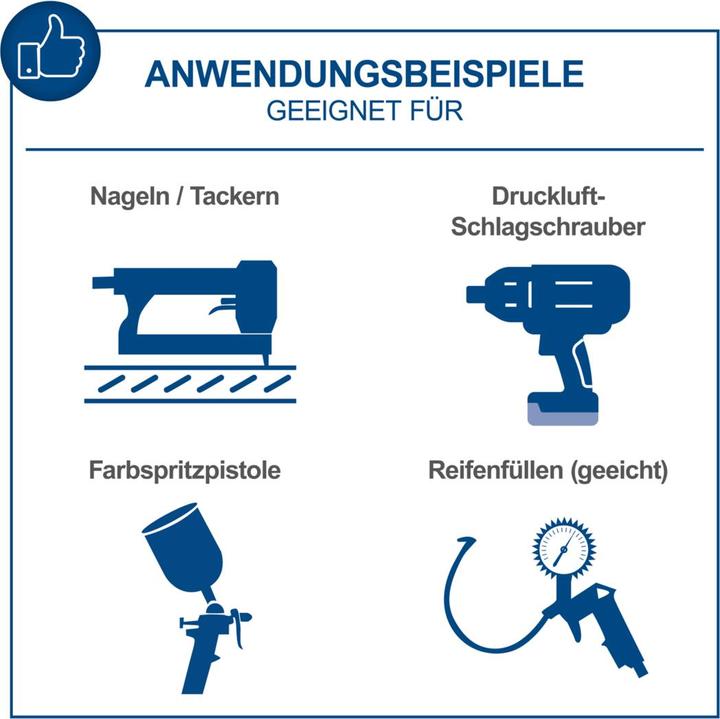 ANWENDUNGSBEISPIELE
GEEIGNET FÜR

Nageln / Tackern

Druckluft-Schlagschrauber

Farbspritzpistole

Reifenfüllen (geeicht)