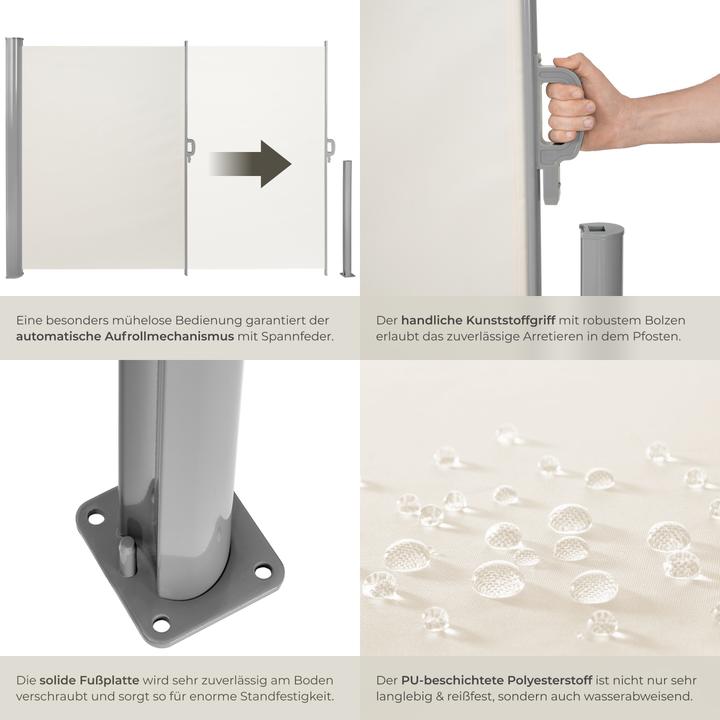 Eine besonders mühelose Bedienung garantiert der automatische Aufrollmechanismus mit Spannfeder.

Der handliche Kunststoffgriff mit robustem Bolzen erlaubt das zuverlässige Arretieren in dem Pfosten.

Die solide Fußplatte wird sehr zuverlässig am Boden verschraubt und sorgt so für enorme Standfestigkeit.

Der PU-beschichtete Polyesterstoff ist nicht nur sehr langlebig & reißfest, sondern auch wasserabweisend.