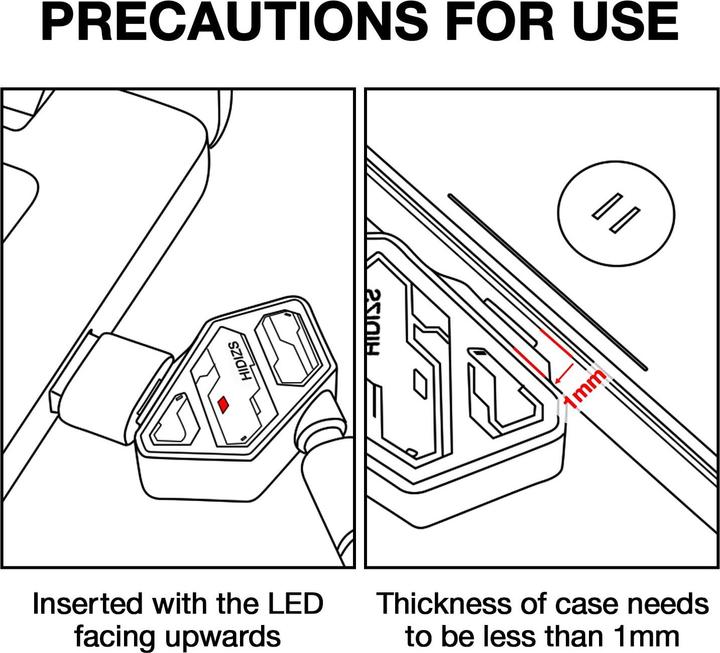 PRECAUTIONS FOR USE

HIDIZS

HIDIZS

1mm

Inserted with the LED facing upwards

Thickness of case needs to be less than 1mm