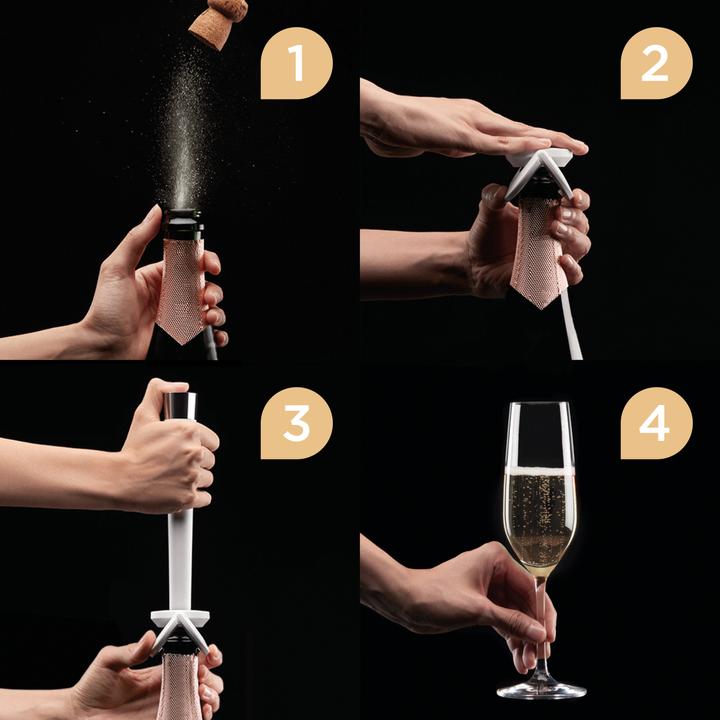 1

2

3

4