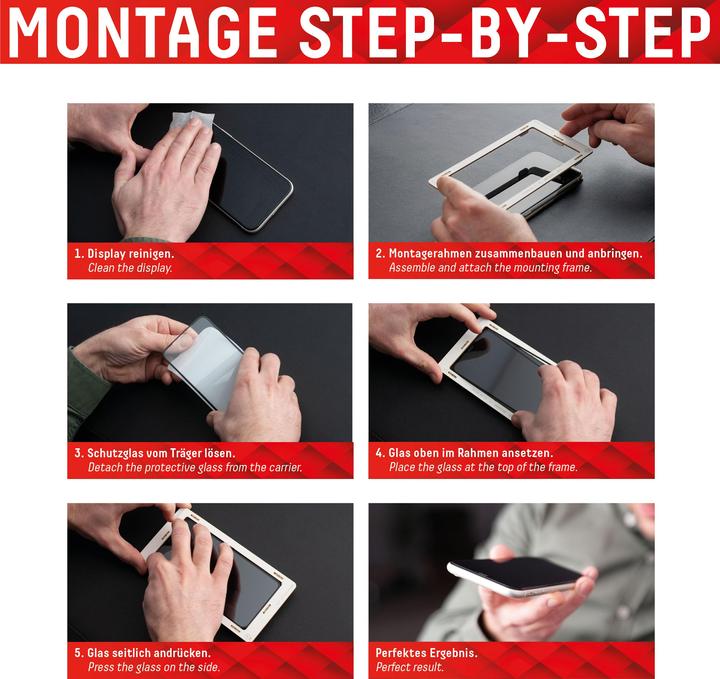 MONTAGE STEP-BY-STEP

1. Display reinigen.
Clean the display.

2. Montagerahmen zusammenbauen und anbringen.
Assemble and attach the mounting frame.

3. Schutzglas vom Träger lösen.
Detach the protective glass from the carrier.

4. Glas oben im Rahmen ansetzen.
Place the glass at the top of the frame.

5. Glas seitlich andrücken.
Press the glass on the side.

Perfektes Ergebnis.
Perfect result.