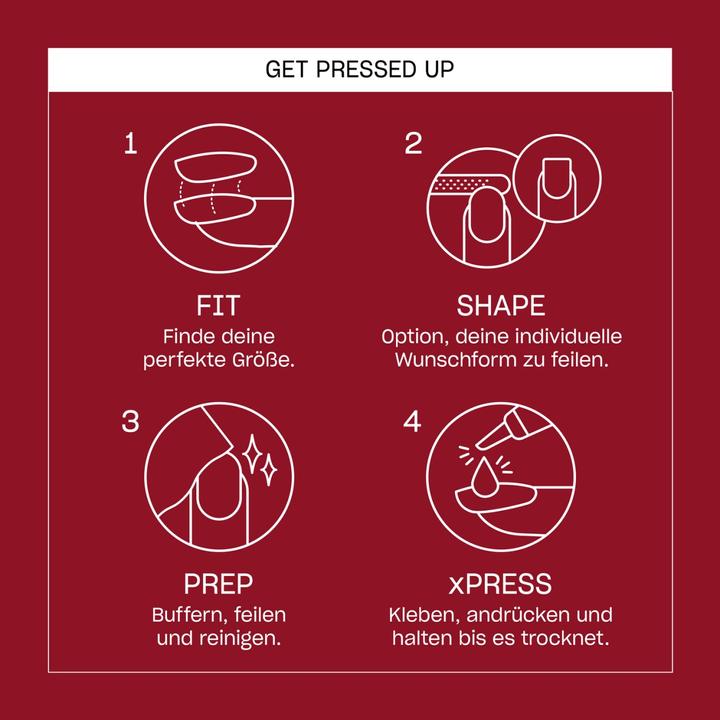 GET PRESSED UP

1

FIT
Finde deine perfekte Größe.

2

SHAPE
Option, deine individuelle Wunschform zu feilen.

3

PREP
Buffern, feilen und reinigen.

4

xPRESS
Kleben, andrücken und halten bis es trocknet.