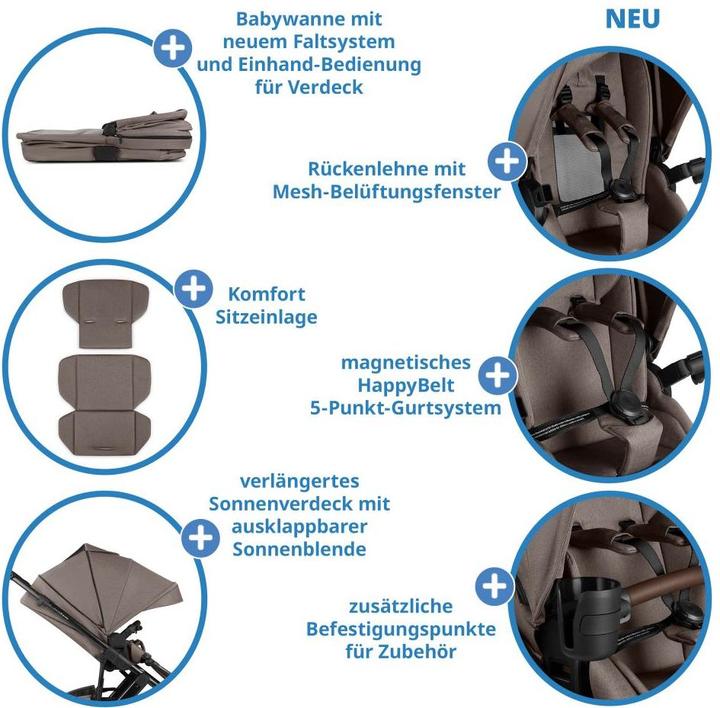 Babywanne mit neuem Faltsystem und Einhand-Bedienung für Verdeck

NEU

Rückenlehne mit Mesh-Belüftungsfenster

Komfort Sitzeinlage

magnetisches HappyBelt 5-Punkt-Gurtsystem

verlängertes Sonnenverdeck mit ausklappbarer Sonnenblende

zusätzliche Befestigungspunkte für Zubehör