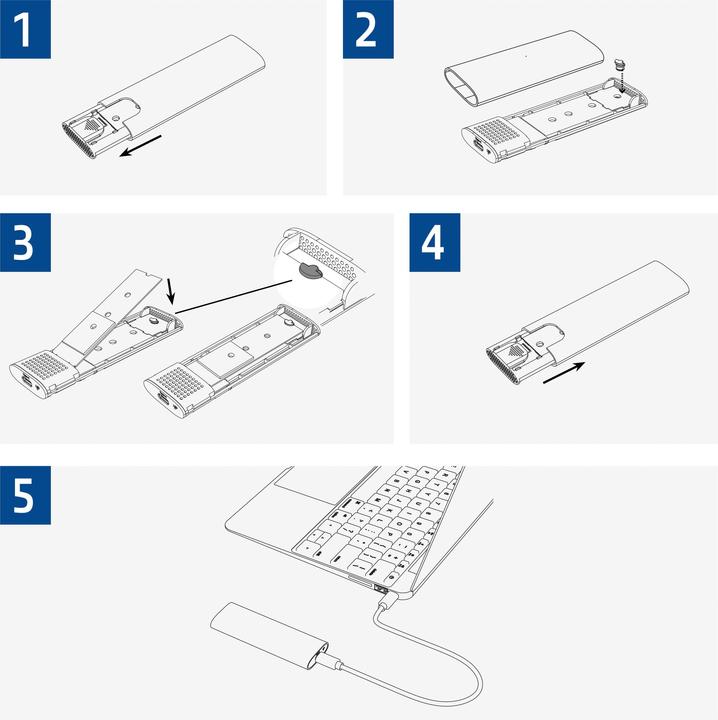 1

2

3

4

5