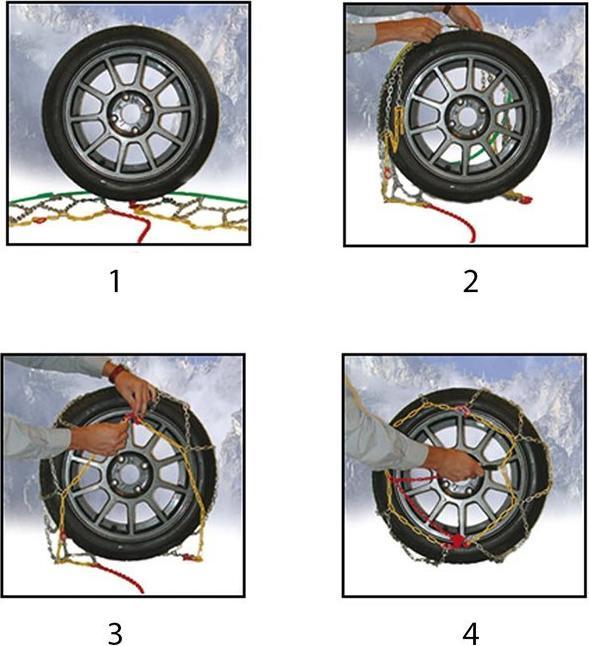 1

2

3

4