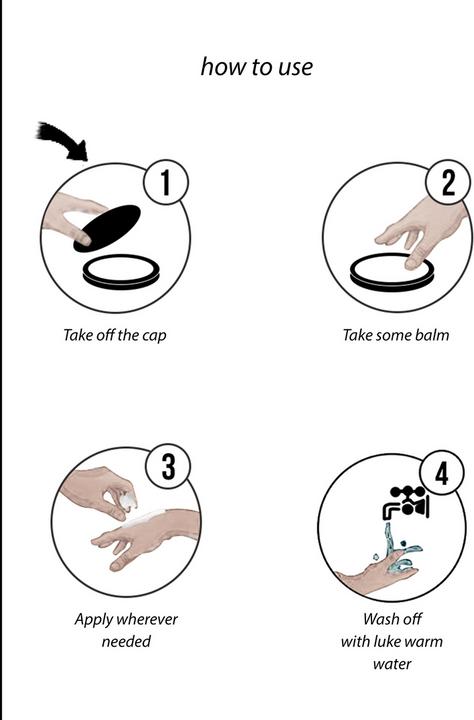 how to use

1

Take off the cap

2

Take some balm

3

Apply wherever needed

4

Wash off with luke warm water