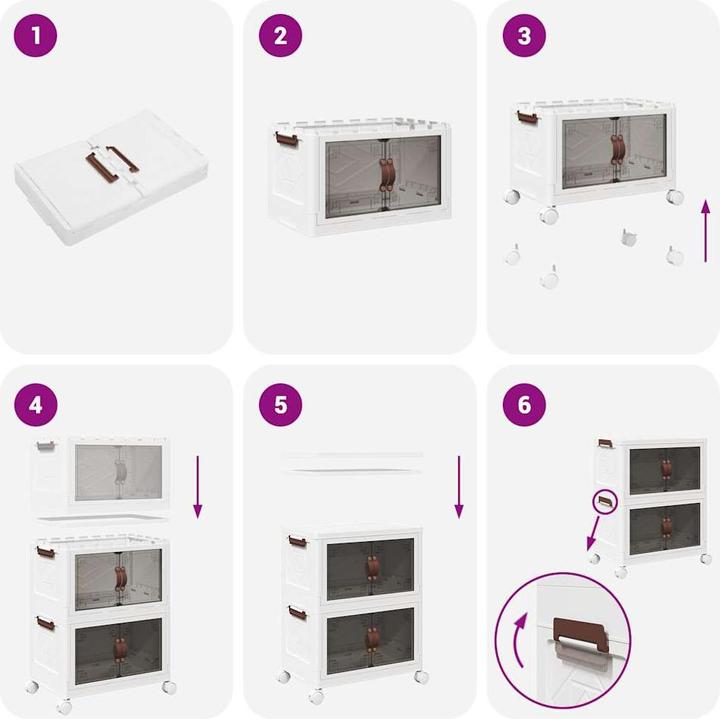 1

2

3

4

5

6