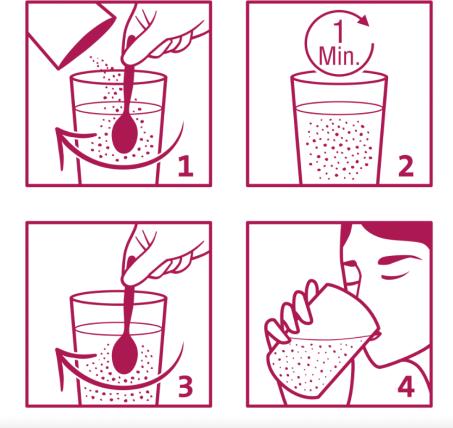 1

1
Min.

2

3

4