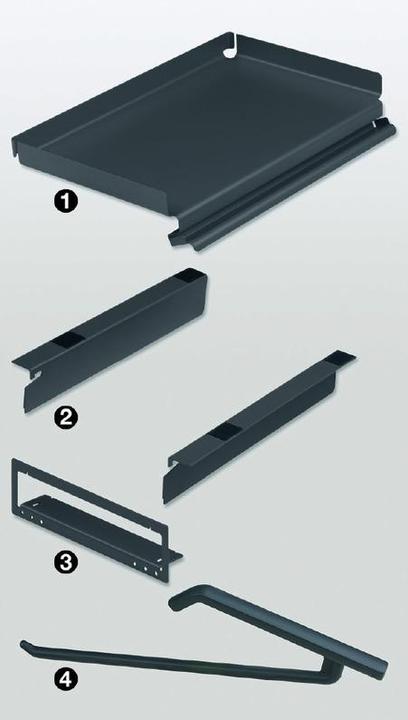 1

2

3

4