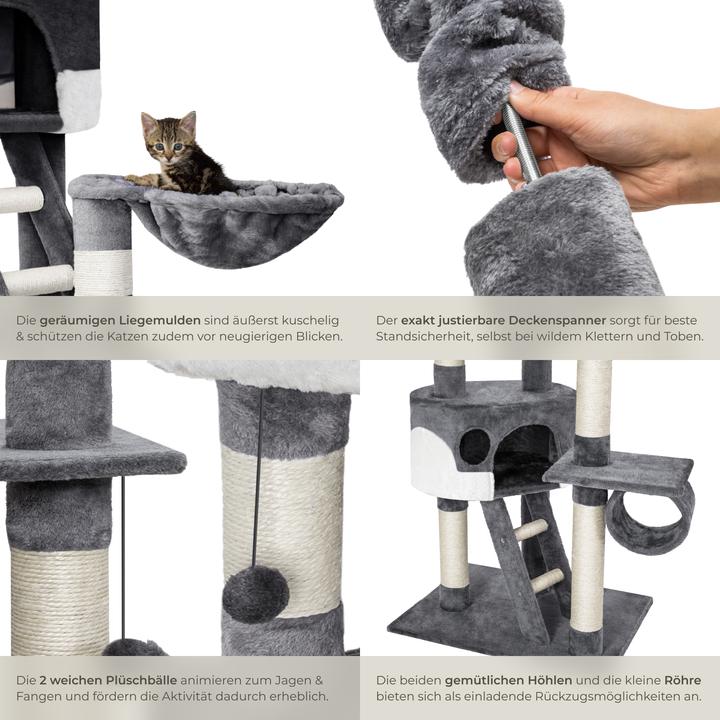 Die geräumigen Liegemulden sind äußerst kuschelig & schützen die Katzen zudem vor neugierigen Blicken.

Der exakt justierbare Deckenspanner sorgt für beste Standsicherheit, selbst bei wildem Klettern und Toben.

Die 2 weichen Plüschbälle animieren zum Jagen & Fangen und fördern die Aktivität dadurch erheblich.

Die beiden gemütlichen Höhlen und die kleine Röhre bieten sich als einladende Rückzugsmöglichkeiten an.