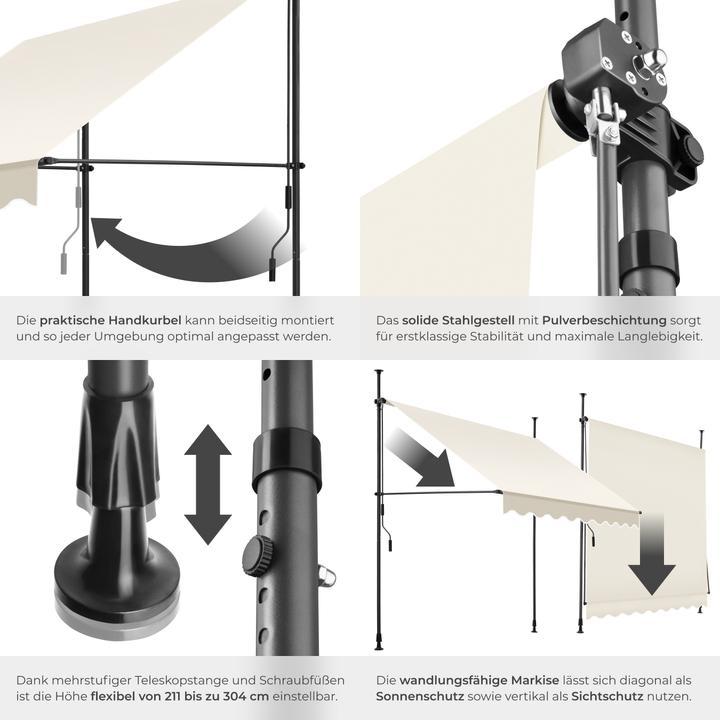 Die praktische Handkurbel kann beidseitig montiert und so jeder Umgebung optimal angepasst werden.

Das solide Stahlgestell mit Pulverbeschichtung sorgt für erstklassige Stabilität und maximale Langlebigkeit.

Dank mehrstufiger Teleskopstange und Schraubfüßen ist die Höhe flexibel von 211 bis zu 304 cm einstellbar.

Die wandlungsfähige Markise lässt sich diagonal als Sonnenschutz sowie vertikal als Sichtschutz nutzen.