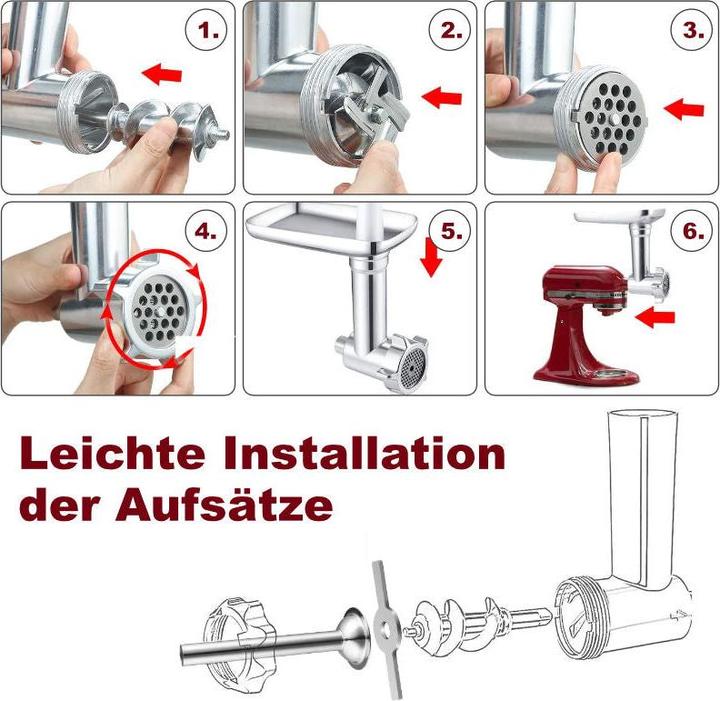 1.

2.

3.

4.

5.

6.

Leichte Installation der Aufsätze