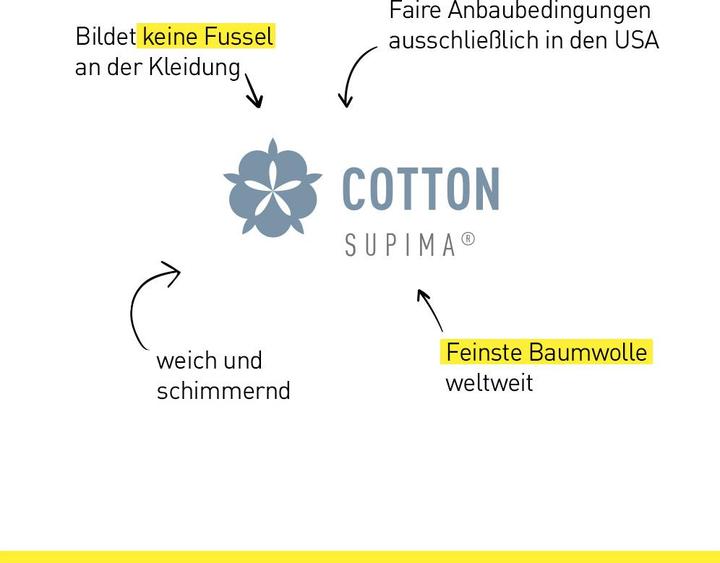 Bildet keine Fussel an der Kleidung

Faire Anbaubedingungen ausschließlich in den USA

COTTON
SUPIMA®

weich und schimmernd

Feinste Baumwolle weltweit