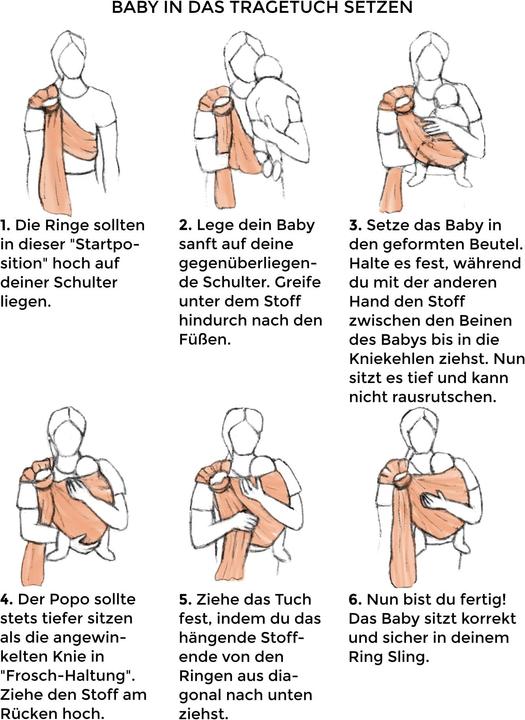 BABY IN DAS TRAGETUCH SETZEN

1. Die Ringe sollten in dieser "Startposition" hoch auf deiner Schulter liegen.

2. Lege dein Baby sanft auf deine gegenüberliegende Schulter. Greife unter dem Stoff hindurch nach den Füßen.

3. Setze das Baby in den geformten Beutel. Halte es fest, während du mit der anderen Hand den Stoff zwischen den Beinen des Babys bis in die Kniekehlen ziehst. Nun sitzt es tief und kann nicht rausrutschen.

4. Der Popo sollte stets tiefer sitzen als die angewinkelten Knie in "Frosch-Haltung". Ziehe den Stoff am Rücken hoch.

5. Ziehe das Tuch fest, indem du das hängende Stoffende von den Ringen aus diagonal nach unten ziehst.

6. Nun bist du fertig! Das Baby sitzt korrekt und sicher in deinem Ring Sling.