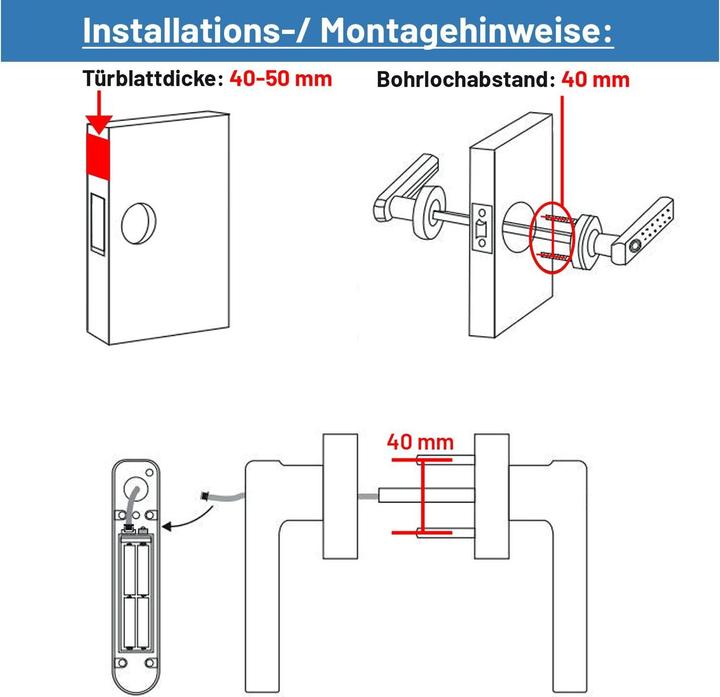 Installations-/ Montagehinweise:

Türblattdicke: 40-50 mm

Bohrlochabstand: 40 mm

40 mm