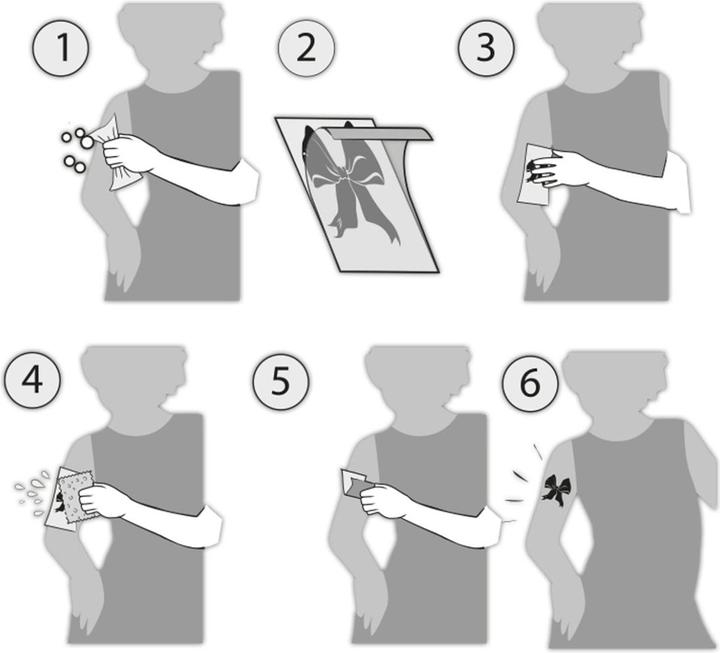 1
2
3
4
5
6