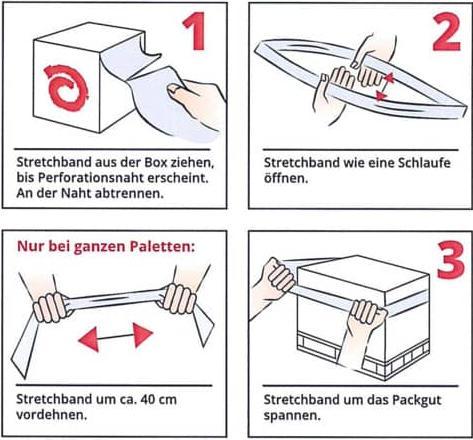 1

Stretchband aus der Box ziehen, bis Perforationsnaht erscheint. An der Naht abtrennen.

2

Stretchband wie eine Schlaufe öffnen.

Nur bei ganzen Paletten:

Stretchband um ca. 40 cm vordehnen.

3

Stretchband um das Packgut spannen.