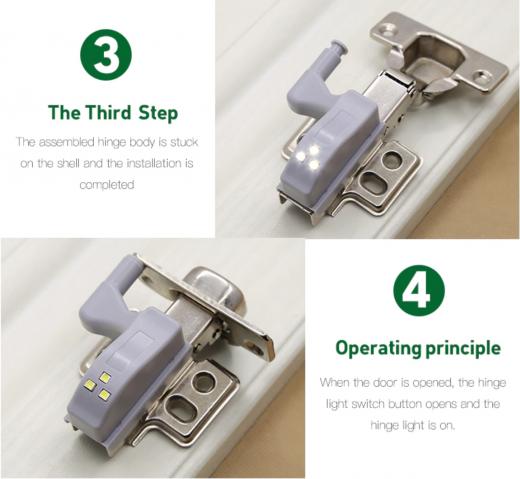 3

The Third Step

The assembled hinge body is stuck on the shell and the installation is completed

4

Operating principle

When the door is opened, the hinge light switch button opens and the hinge light is on.