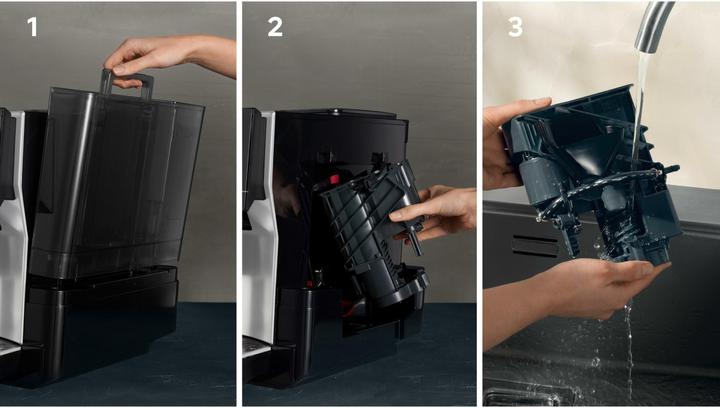 1

2

3