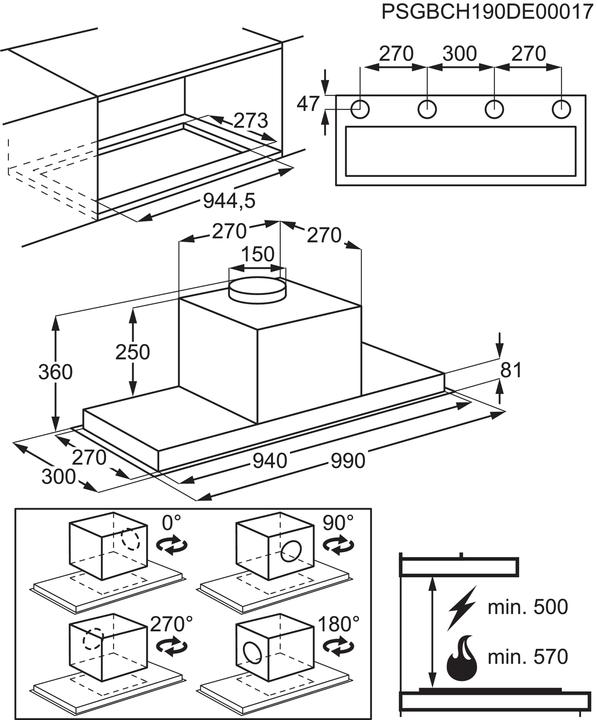 PSGBCH190DE00017

273
944,5

270 300 270
47

270 270
150
250
360
81
270
300
940
990

0°
90°
270°
180°

min. 500
min. 570