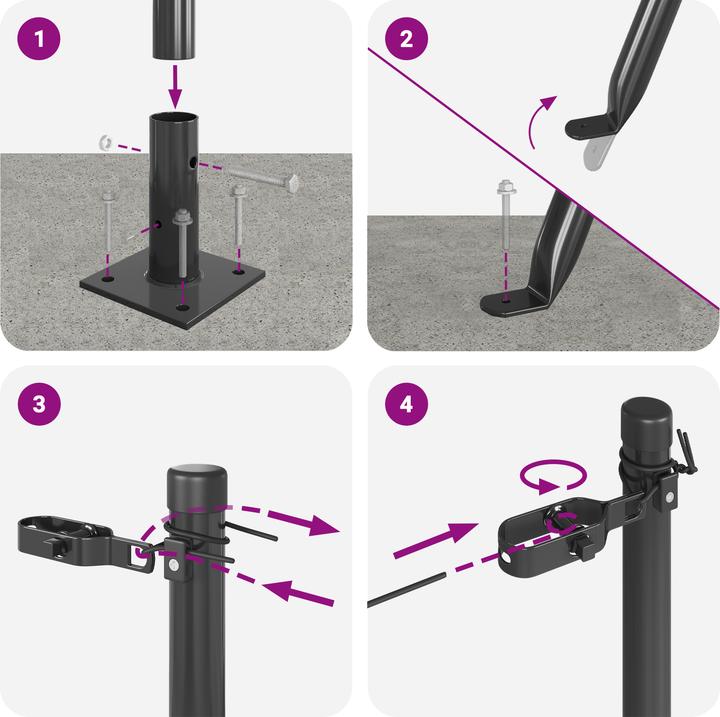 1
2
3
4