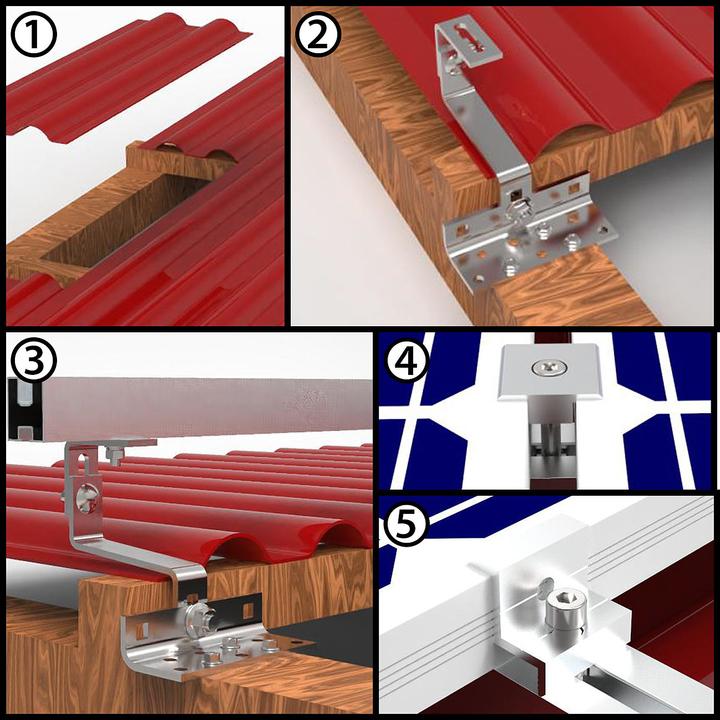 ①

②

③

④

⑤