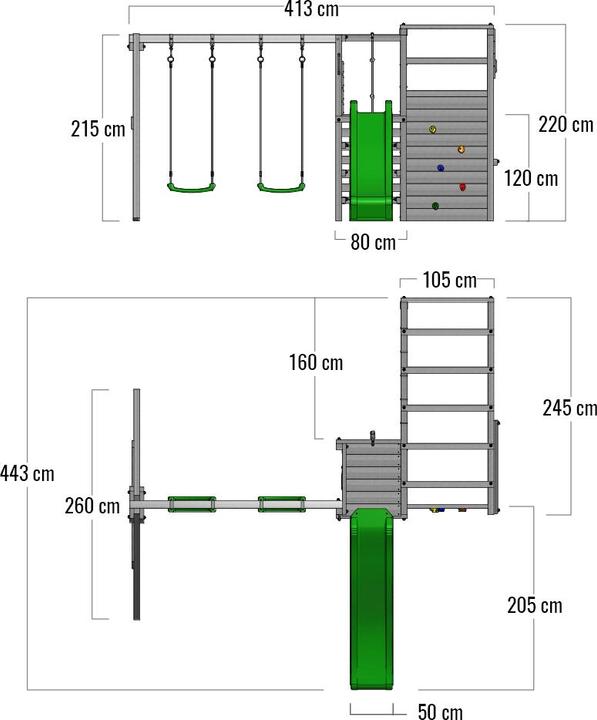 413 cm

215 cm

220 cm

120 cm

80 cm

105 cm

160 cm

245 cm

443 cm

260 cm

205 cm

50 cm