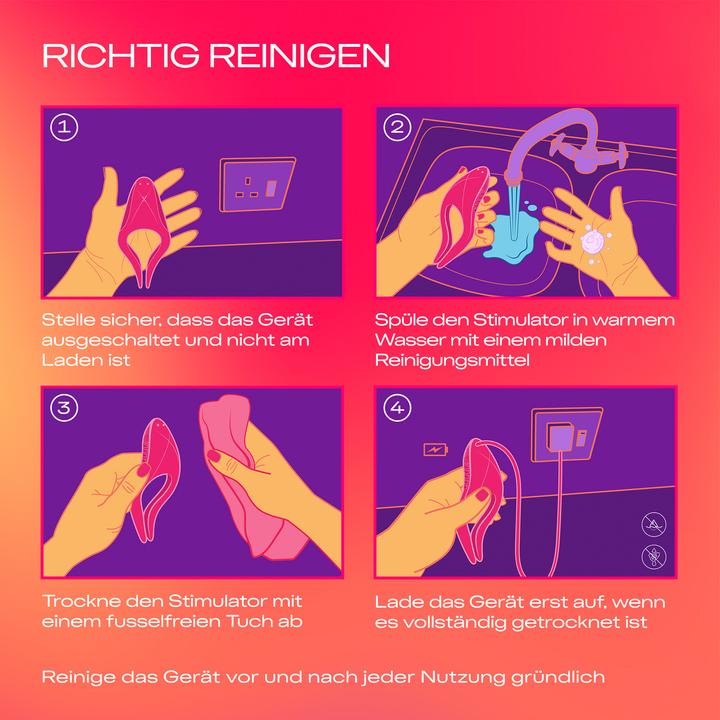 RICHTIG REINIGEN

1

Stelle sicher, dass das Gerät ausgeschaltet und nicht am Laden ist

2

Spüle den Stimulator in warmem Wasser mit einem milden Reinigungsmittel

3

Trockne den Stimulator mit einem fusselfreien Tuch ab

4

Lade das Gerät erst auf, wenn es vollständig getrocknet ist

Reinige das Gerät vor und nach jeder Nutzung gründlich