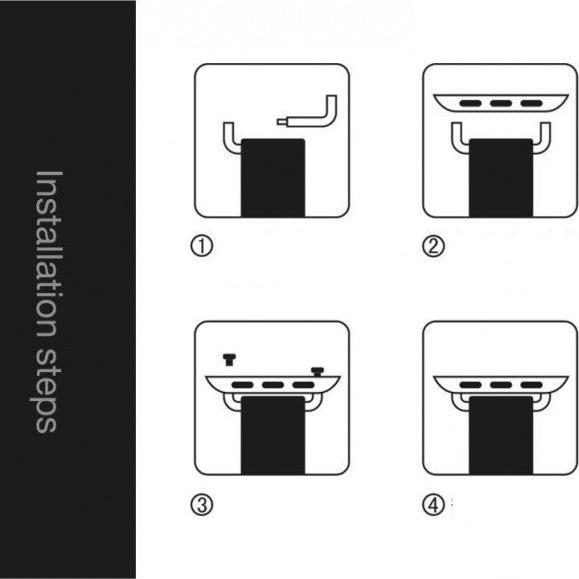 Installation steps

①

②

③

④