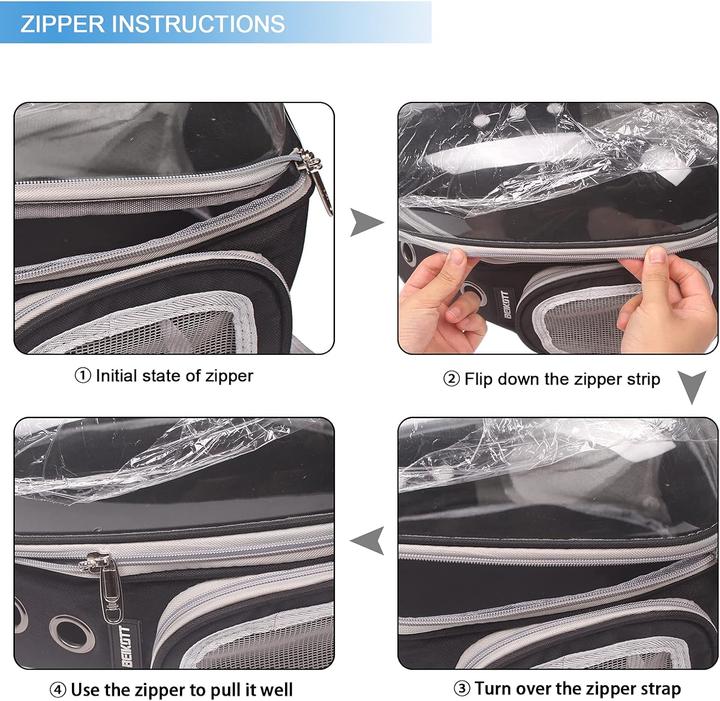 ZIPPER INSTRUCTIONS

① Initial state of zipper

BEIKOTT

② Flip down the zipper strip

BEIKOTT

④ Use the zipper to pull it well

③ Turn over the zipper strap