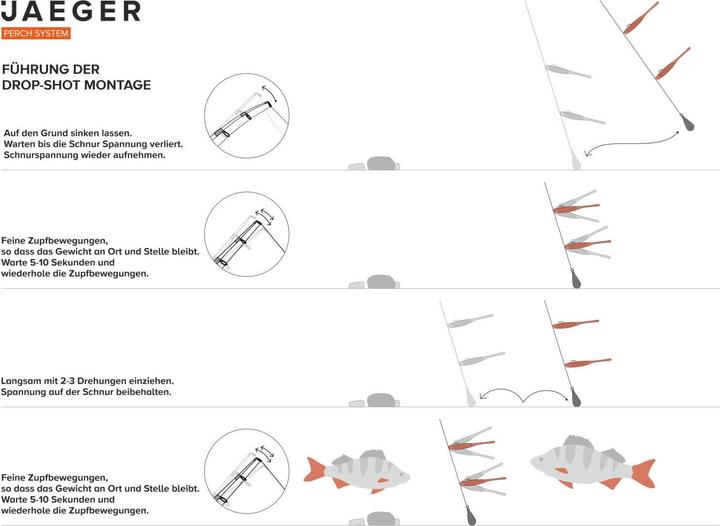 JAEGER
PERCH SYSTEM

FÜHRUNG DER DROP-SHOT MONTAGE

Auf den Grund sinken lassen.
Warten bis die Schnur Spannung verliert.
Schnurspannung wieder aufnehmen.

Feine Zupfbewegungen,
so dass das Gewicht an Ort und Stelle bleibt.
Warte 5-10 Sekunden und
wiederhole die Zupfbewegungen.

Langsam mit 2-3 Drehungen einziehen.
Spannung auf der Schnur beibehalten.

Feine Zupfbewegungen,
so dass das Gewicht an Ort und Stelle bleibt.
Warte 5-10 Sekunden und
wiederhole die Zupfbewegungen.